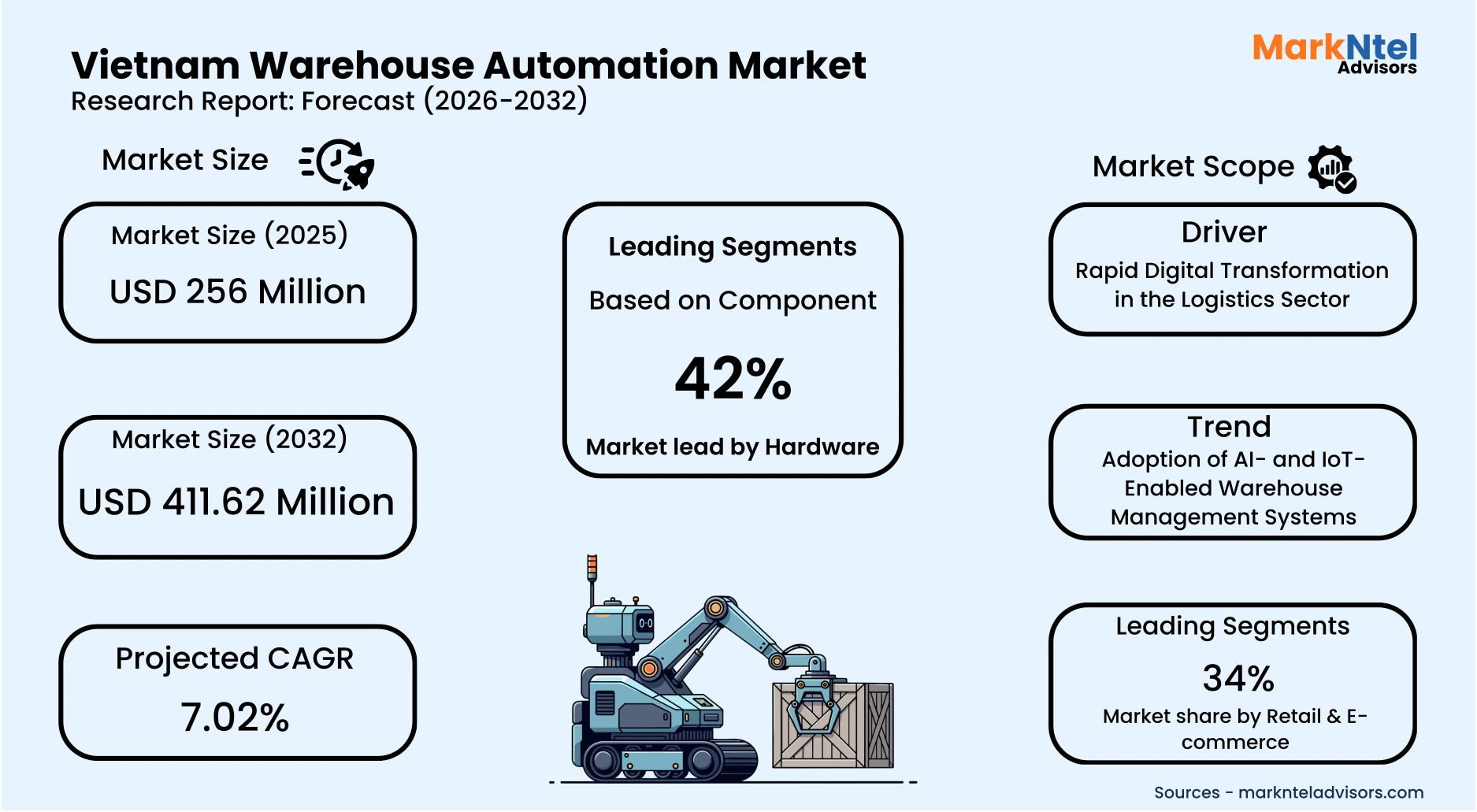 Vietnam Warehouse Automation Market
Research Report: Forecast (2026-2032)

MarkNtel Advisors

Market Size

Market Size (2025)
USD 256 Million

Market Size (2032)
USD 411.62 Million

Projected CAGR
7.02%

Leading Segments
Based on Component
42%
Market lead by Hardware

Market Scope

Driver
Rapid Digital Transformation in the Logistics Sector

Trend
Adoption of AI- and IoT-Enabled Warehouse Management Systems

Leading Segments
34%
Market share by Retail & E-commerce

Sources - marknteladvisors.com